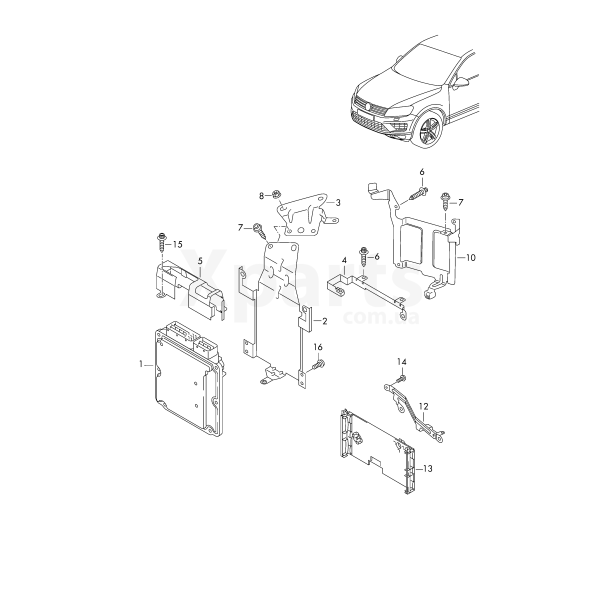 6
8
3
7
7
15
5
4
6
10
Xparts
com.ua
2
16
1
14
12
13