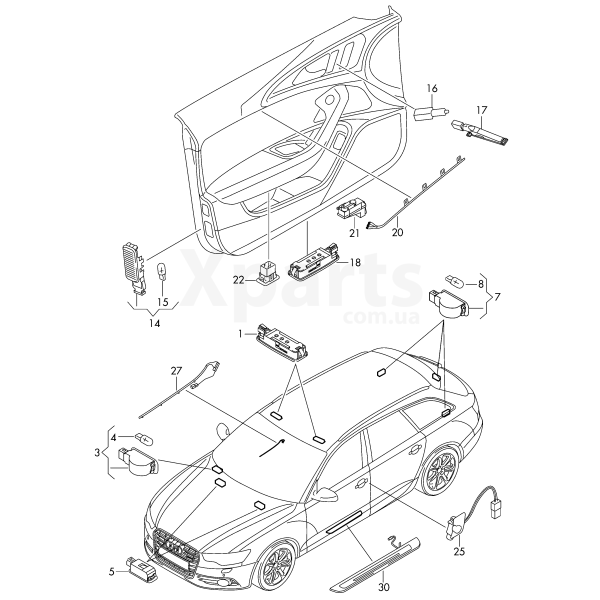 16
17
21
20
22
18
15
14
Xparts
com.ua
8
7
1
27
4
3
5
25
30