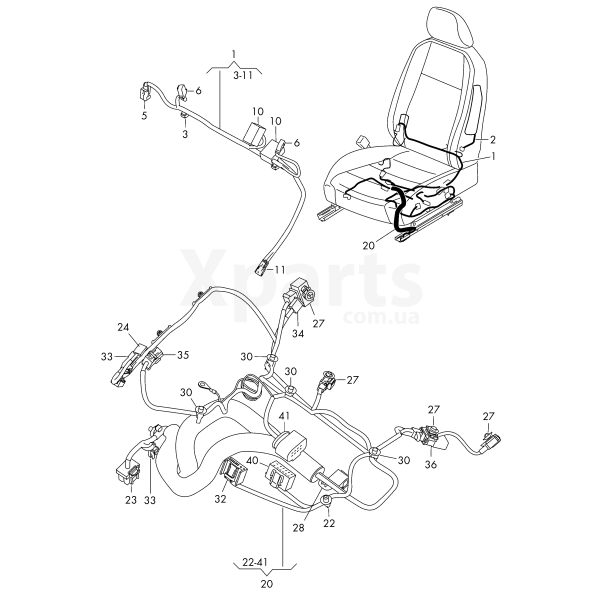 1
3-11
6
5
3
10
10
6
2
1
20
11
Xparts
com.ua
27
34
24
33
35
30
30
27
30
41
27
27
30
36
40
23
33
32
28
22
22-41
20