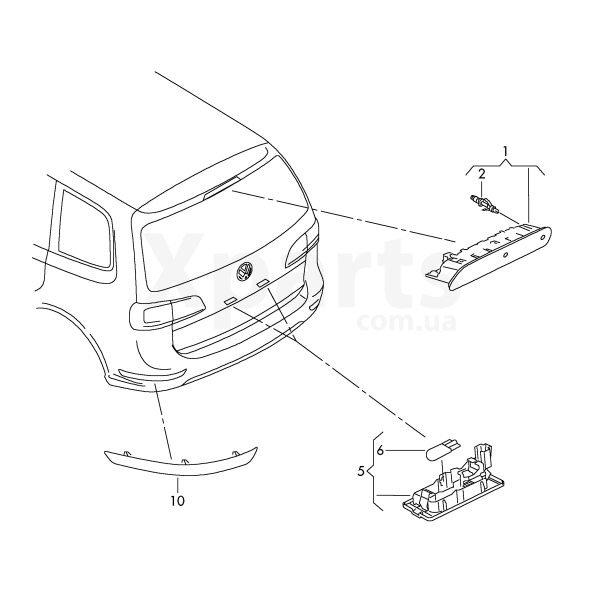 1
2
Xparts
com.ua
6
5
10