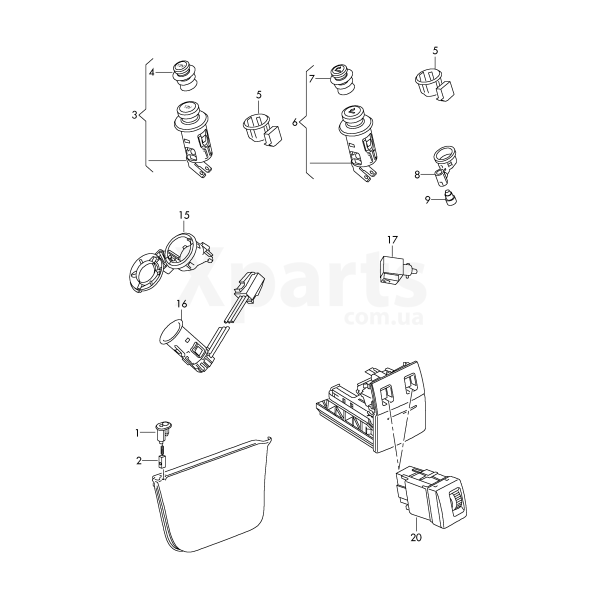 4
3
5
7
6
5
8
9
15
17
Xparts
com.ua
16
1
2
20