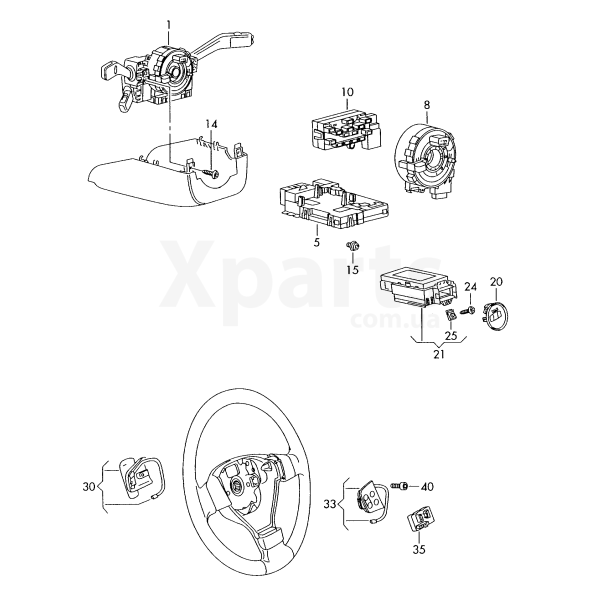 1
14
10
8
5
15
Xparts
com.ua
24
20
25
21
30
33
40
35