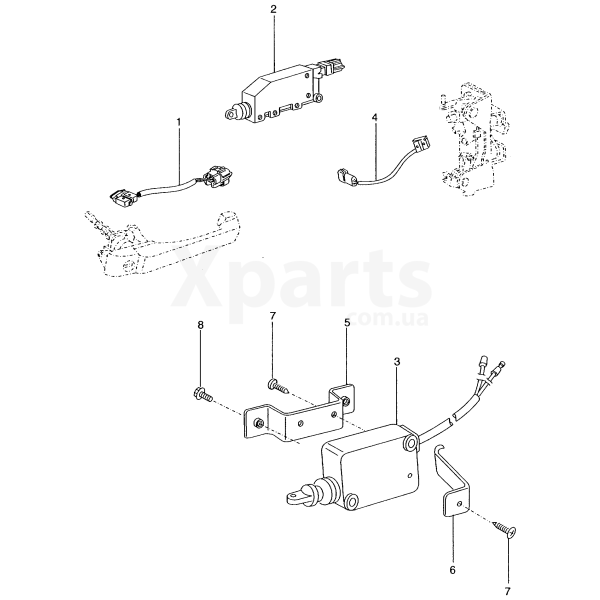 2
1
4
Xparts
.com.ua
8
7
5
3
6
7