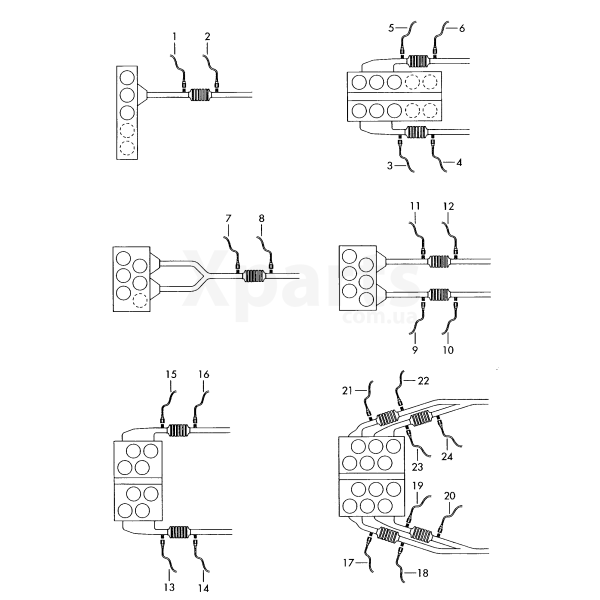 1
2
5
6
3
4
7
8
11
12
9
10
Xparts
com.ua
15
16
13
14
21
22
23
24
19
20
17
18