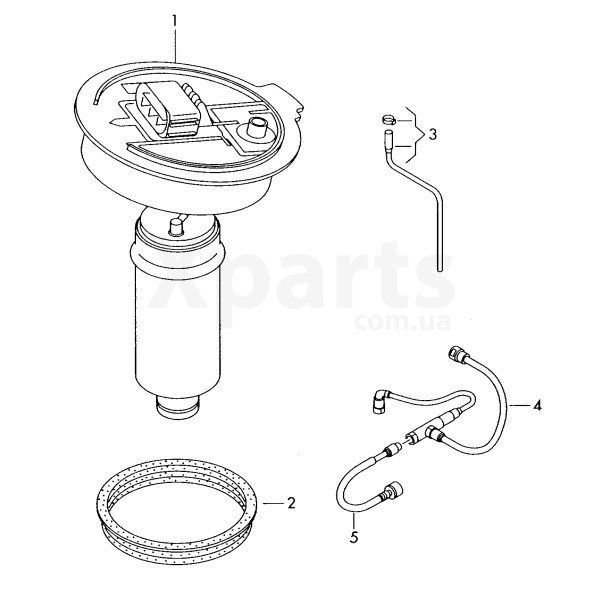 1
3
xparts
com.ua
4
2
5