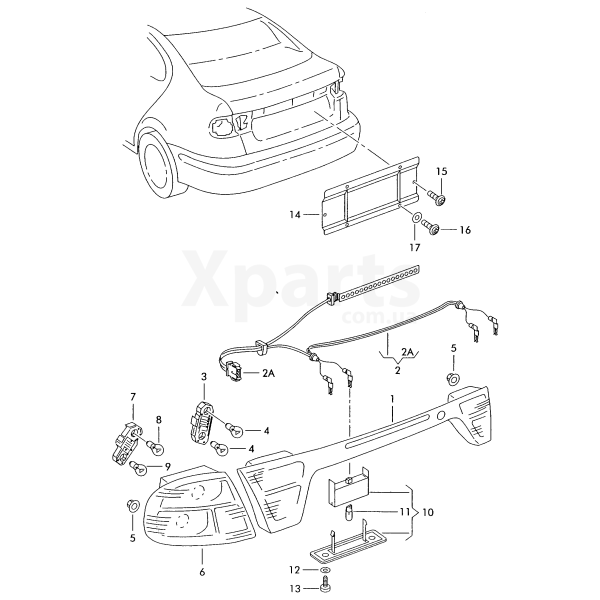 15
14
16
17
Xparts
com.ua
2A
2
5
2A
3
1
7
8
4
4
9
5
11
10
6
12
13