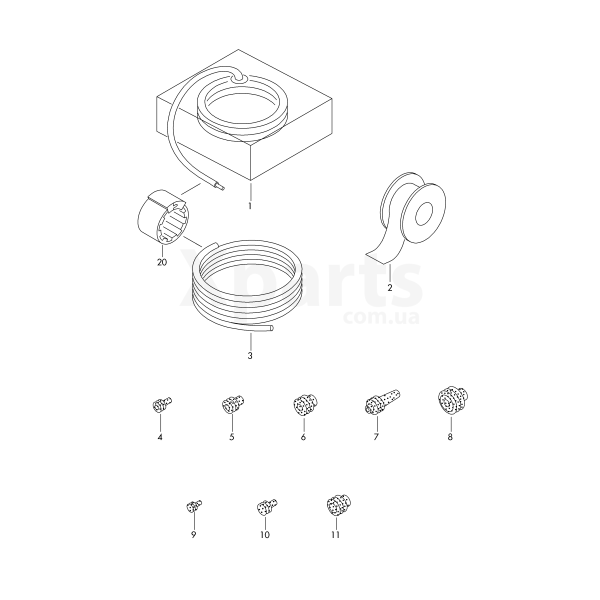 1
20
2
Xparts
com.ua
3
4
5
6
7
8
9
10
11