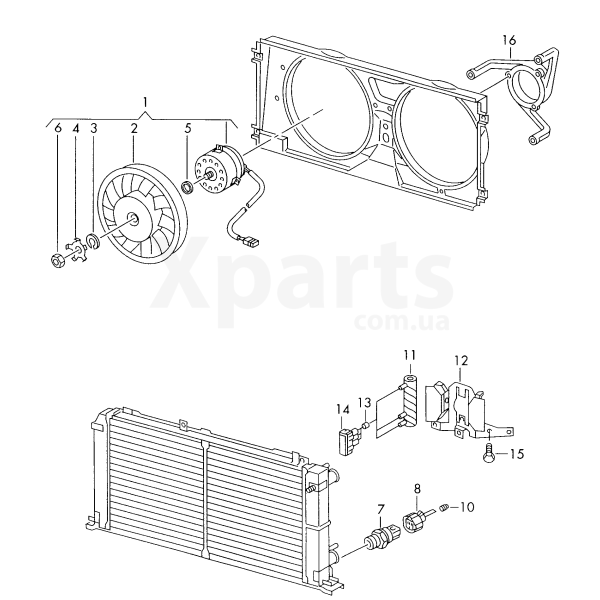 16
1
6 4 3 2 5
Xparts
com.ua
11
12
14
13
15
8
10
7