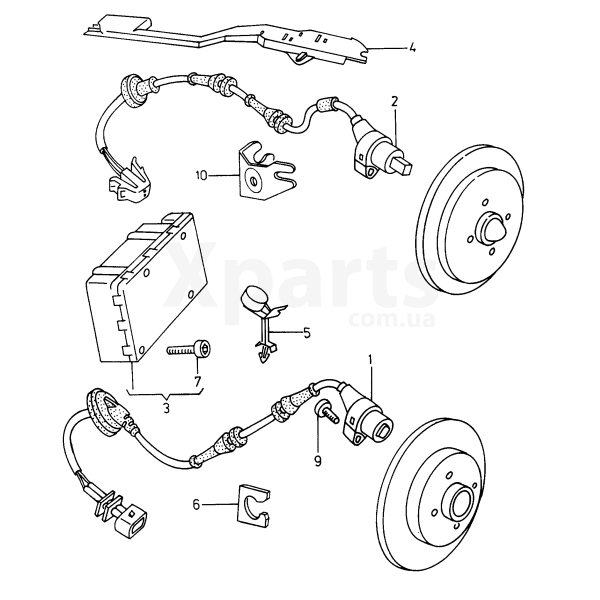 4
2
10
Xparts
com.ua
5
7
3
1
9
6