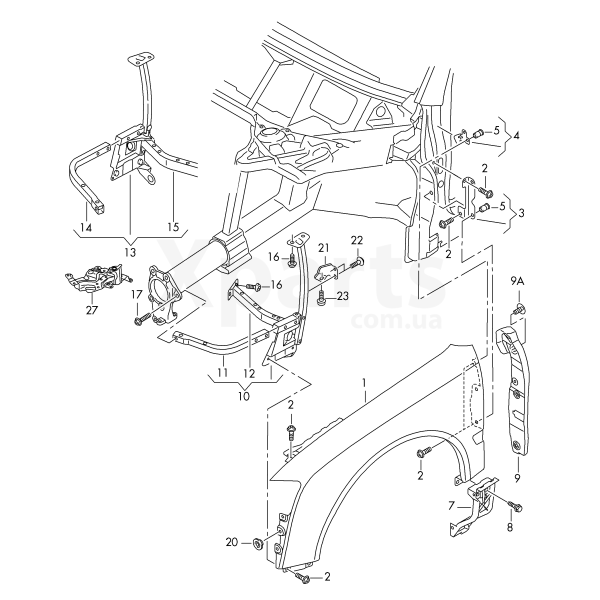 5
4
2
5
3
2
14
15
13
16
21
22
27
17
16
23
Xparts
com.ua
9A
11
12
10
1
2
2
9
7
8
20
2