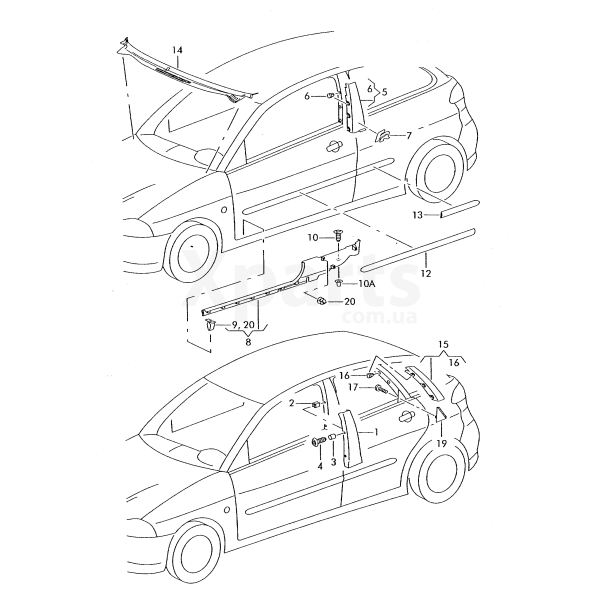 14
6
6
5
7
13
10
12
10A
20
9, 20
8
Xparts
com.ua
15
16
16
17
2
1
19
4
3