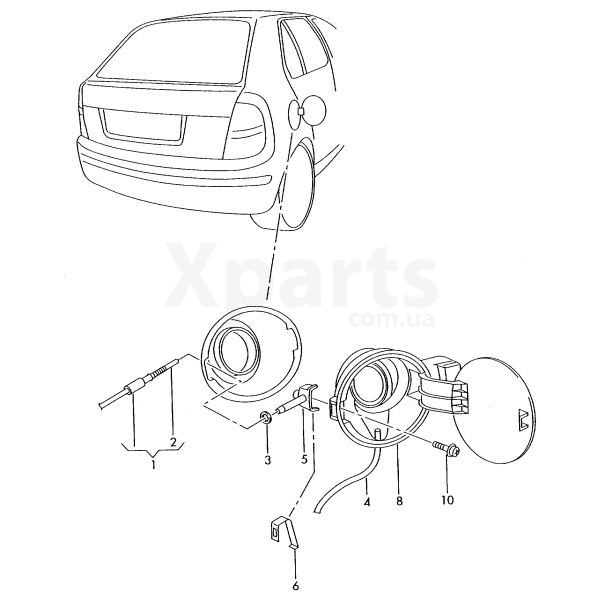 Xparts
com.ua

2
1
3
5
4
8
10
6