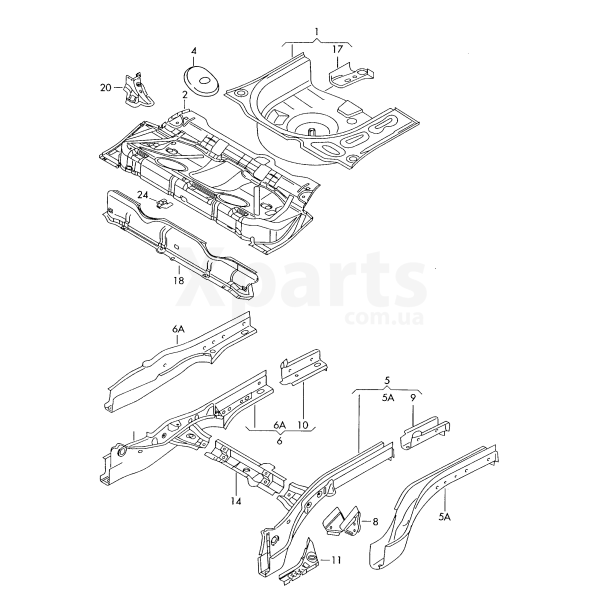 1
17
4
20
2
24
18
Xparts
com.ua
6A
5
5A
9
6A 10
6
14
8
5A
11