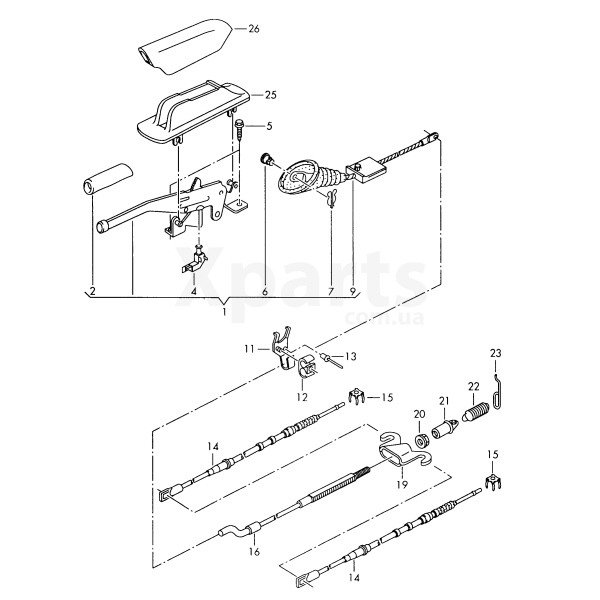 26
25
5
2
4
6
7
9
1
Xparts
com.ua
11
13
12
15
23
22
21
20
14
19
15
16
14