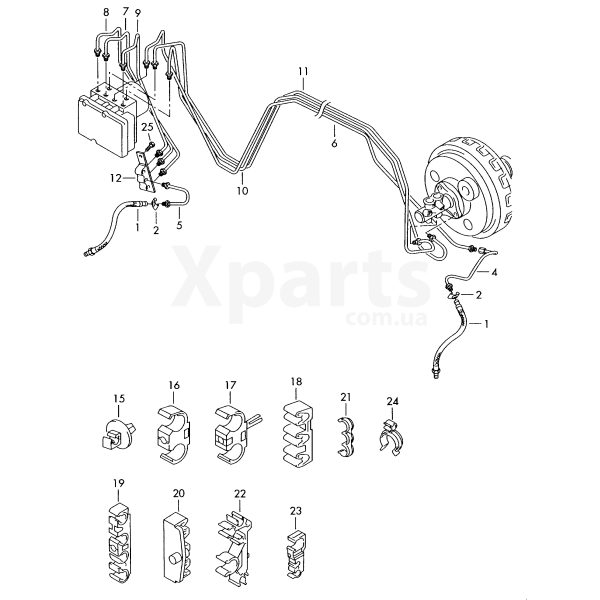 8
7
9
11
25
6
12
10
1
2
5
4
2
1
Xparts
com.ua
15
16
17
18
21
24
19
20
22
23