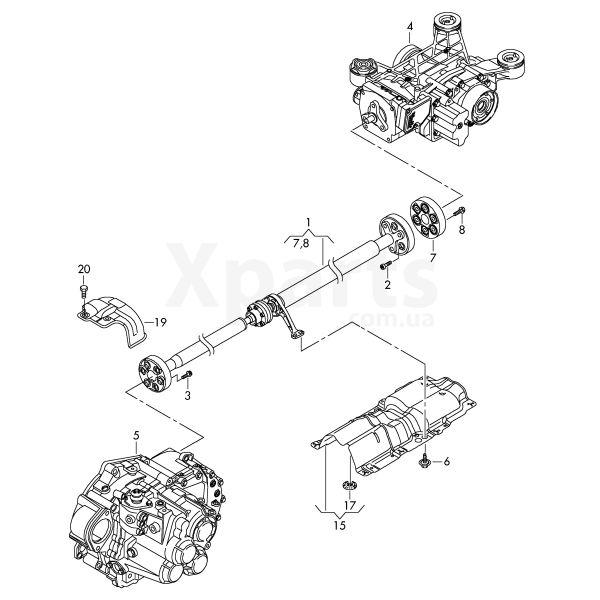 4

1

7,8

8

7

2

20

19

Xparts
com.ua

3

5

6

17

15