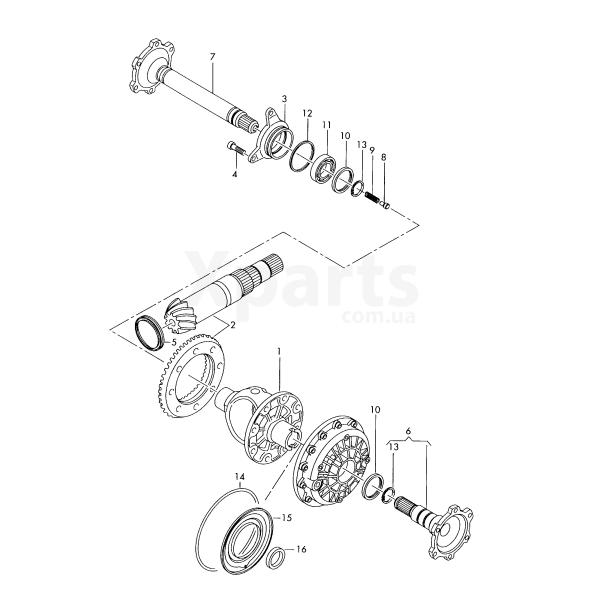 7
3
12
11
10
13
9
8
4
Xparts
com.ua
2
5
1
10
6
13
14
15
16