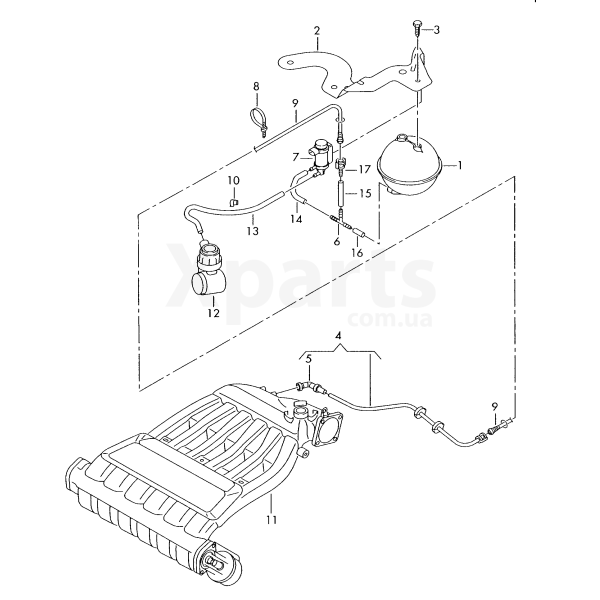 2
3
8
9
7
17
1
10
15
13
14
6
16
12
Xparts
com.ua
4
5
9
11