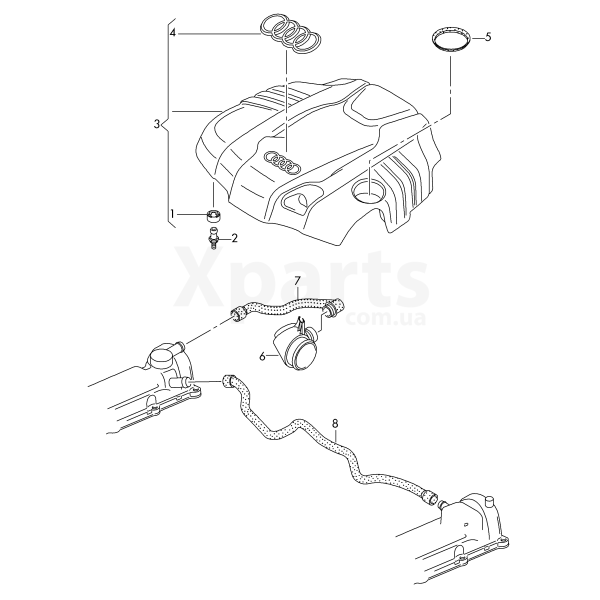 4
5
3
1
2
Xparts
com.ua
7
6
8