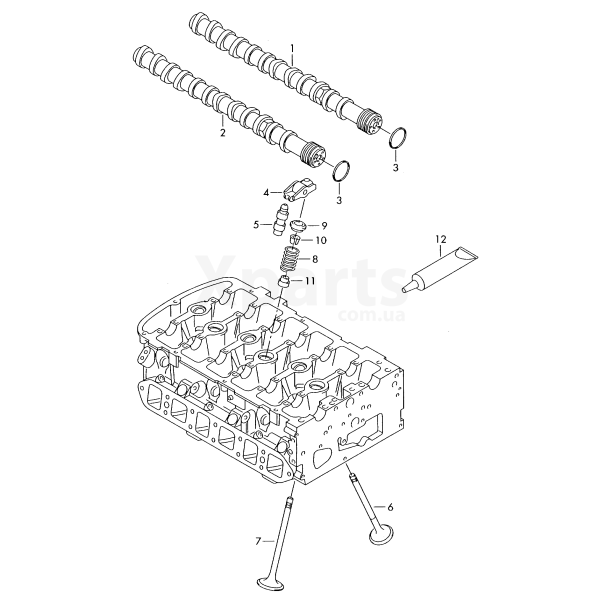 1
2
3
3
4
5
9
10
8
11
12
Xparts
com.ua
6
7