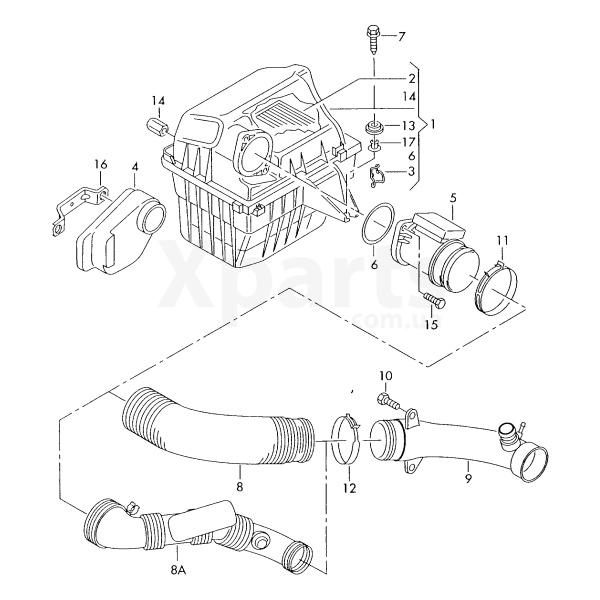 7
2
14
14
13
1
17
6
3
16
4
5
11
6
15
Xparts
.com.ua
10
8
12
9
8A