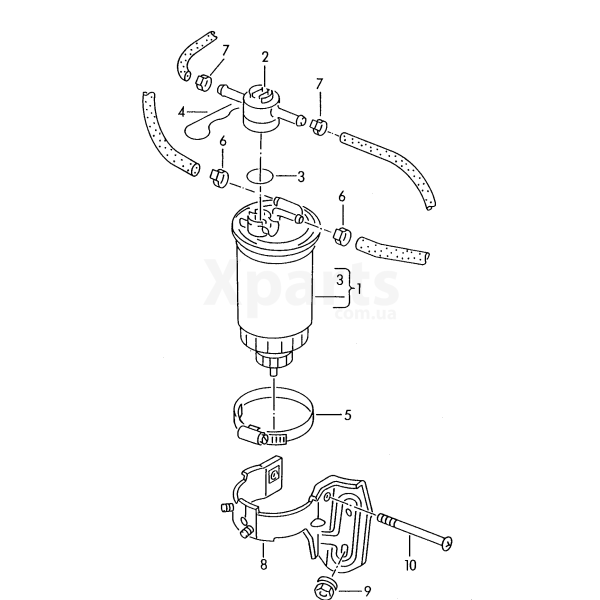 7
2
7
4
6
3
6
3
1
Xparts
com.ua
5
8
10
9