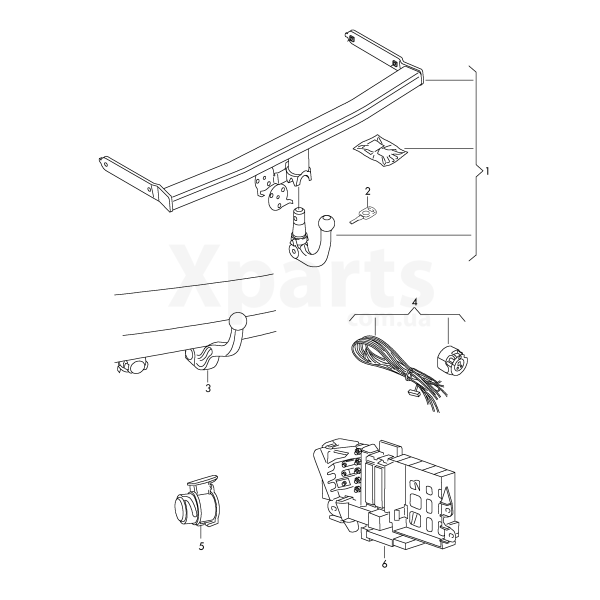 1
2
Xparts
.com.ua
4
3
5
6