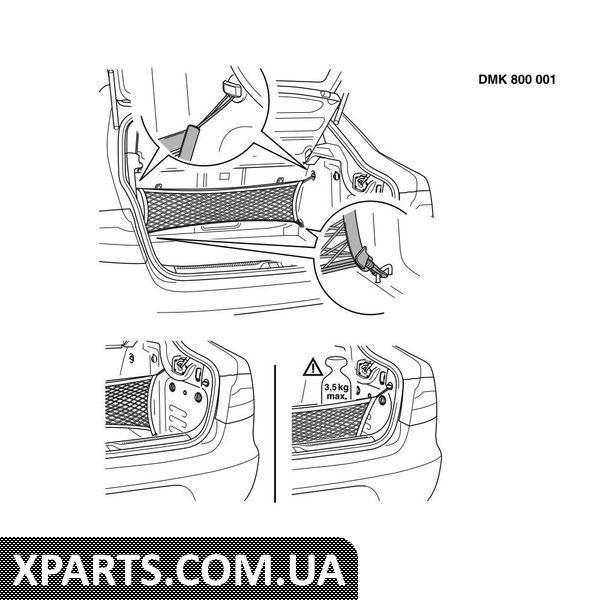 DMK 800 001

3,5 kg
max.

XPARTS.COM.UA